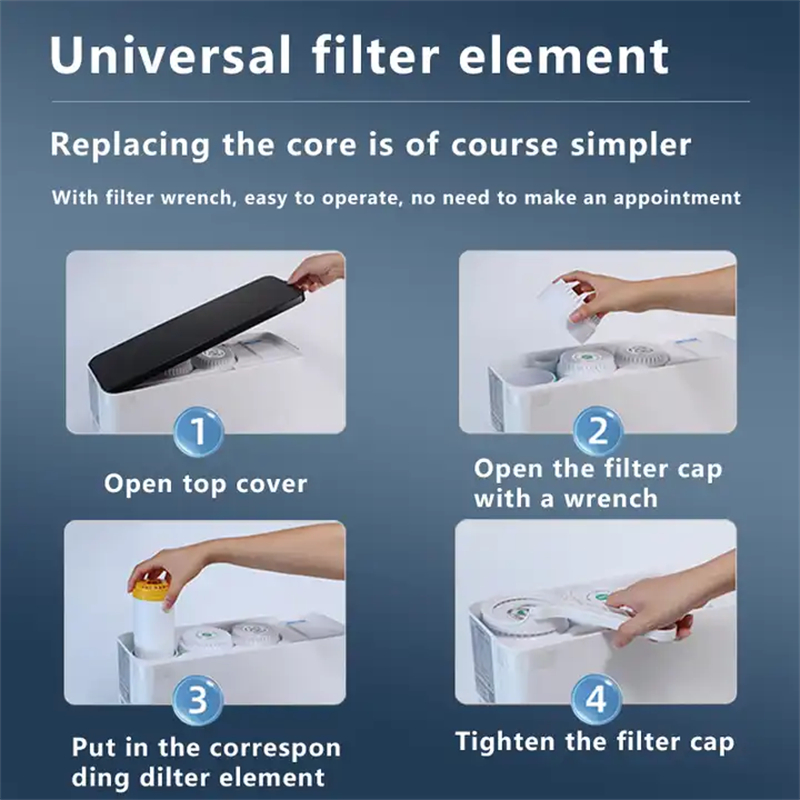 Universal filter element

Replacing the core is of course simpler

With filter wrench, easy to operate, no need to make an appointment

1

Open top cover

2

Open the filter cap with a wrench

3

Put in the correspon ding dilter element

4

Tighten the filter cap